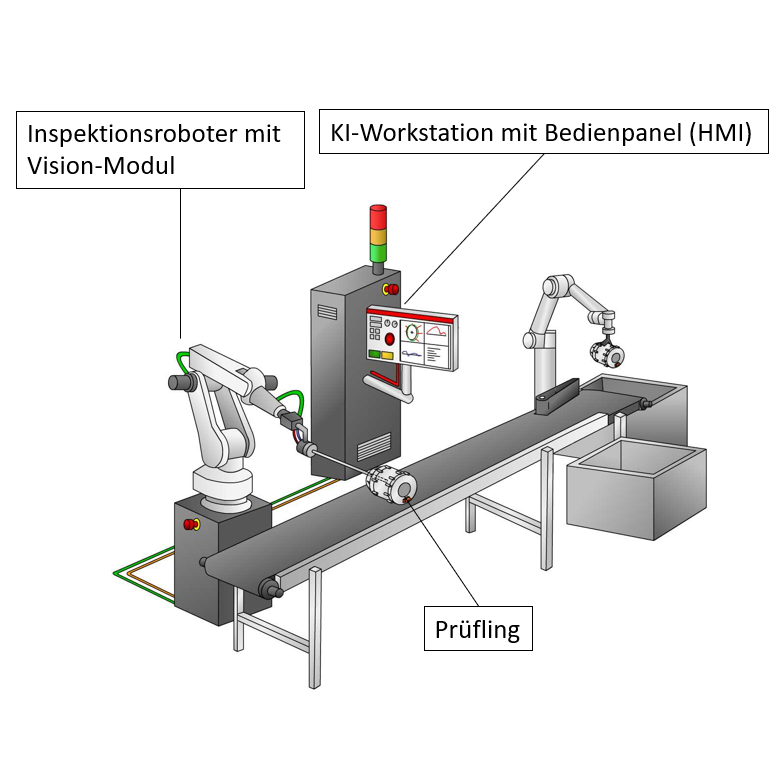 Inspektionsroboter mit Vision-Modul

KI-Workstation mit Bedienpanel (HMI)

Prüfling